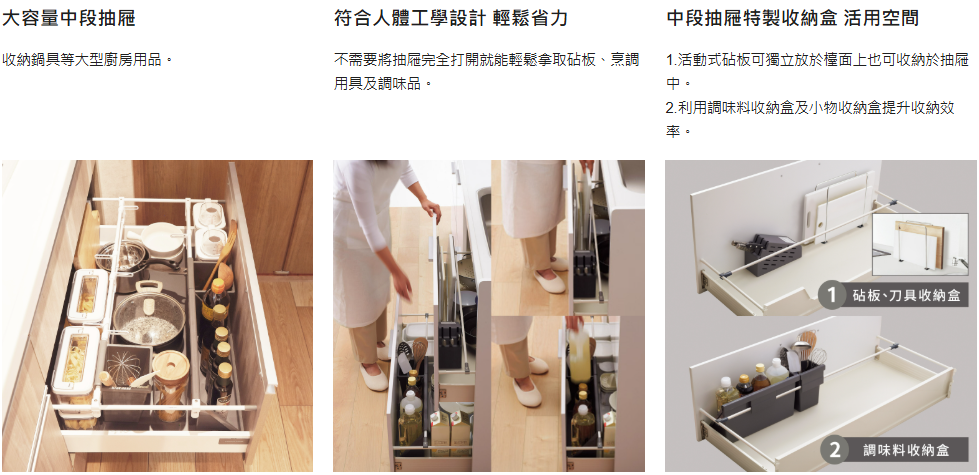 大容量中段抽屜

收納鍋具等大型廚房用品。

符合人體工學設計 輕鬆省力

不需要將抽屜完全打開就能輕鬆拿取砧板、烹調用具及調味品。

中段抽屜特製收納盒 活用空間

1.活動式砧板可獨立放於檯面上也可收納於抽屜中。
2.利用調味料收納盒及小物收納盒提升收納效率。

1 砧板、刀具收納盒

2 調味料收納盒